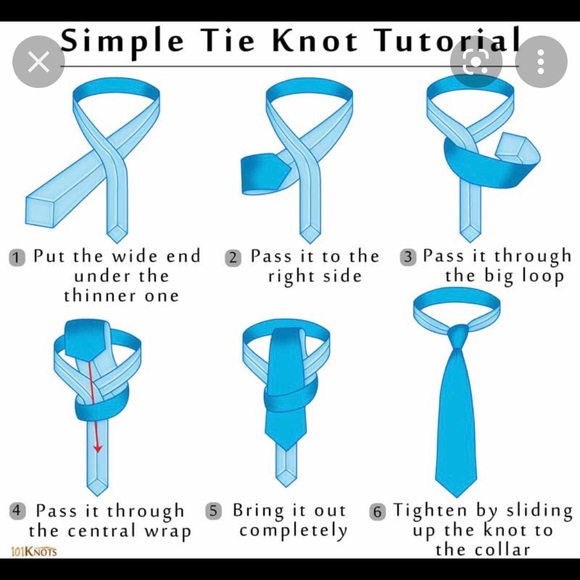 Simple Tie Knot Tutorial

1 Put the wide end under the thinner one

2 Pass it to the right side

3 Pass it through the big loop

4 Pass it through the central wrap

5 Bring it out completely

6 Tighten by sliding up the knot to the collar

101KNOTS